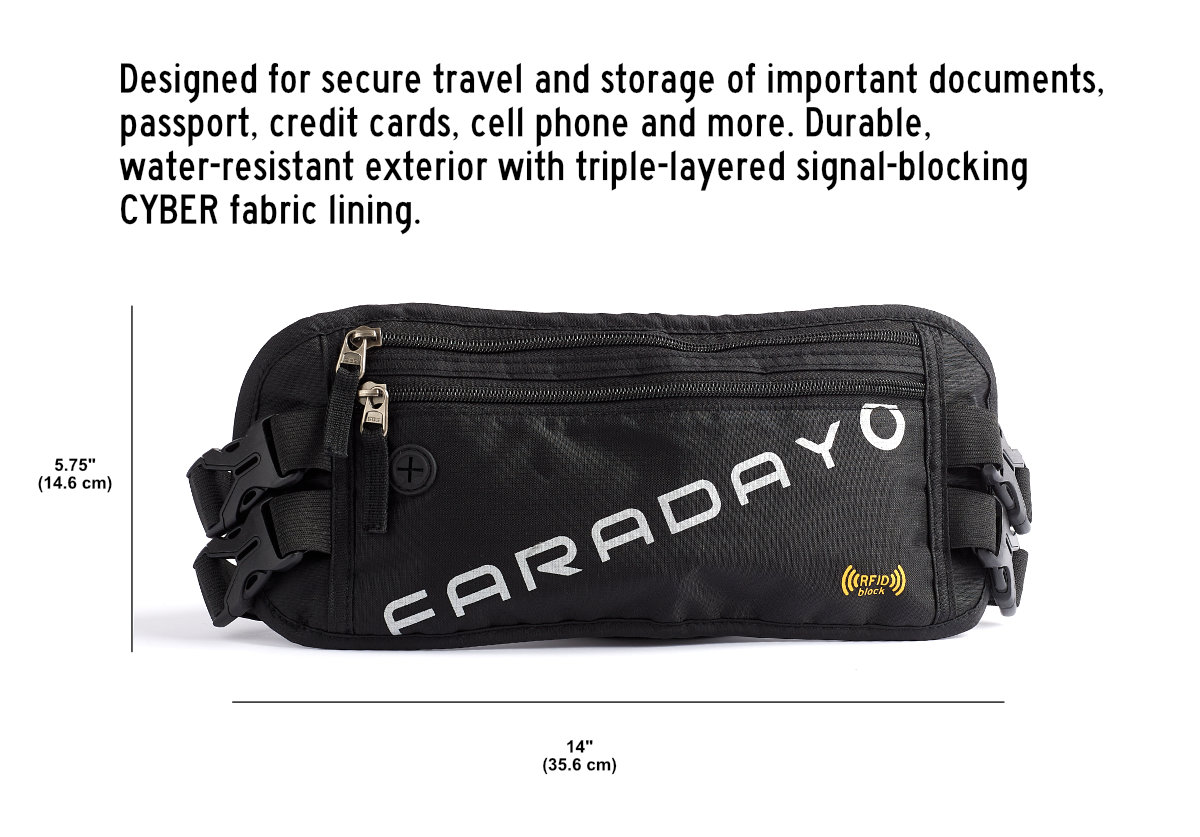 Designed for secure travel and storage of important documents, passport, credit cards, cell phone and more. Durable, water-resistant exterior with triple-layered signal-blocking CYBER fabric lining.

5.75"
(14.6 cm)

FARADAYŌ

RFID
block

14"
(35.6 cm)